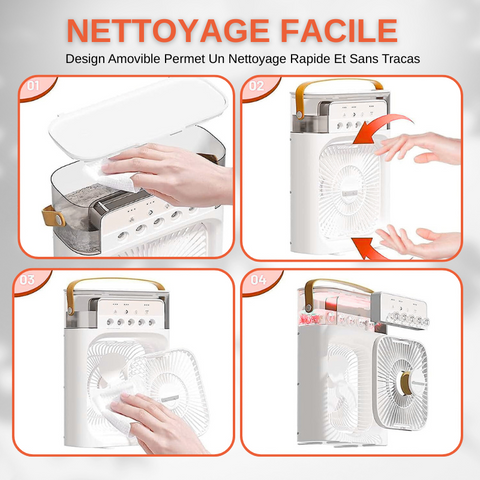 NETTOYAGE FACILE

Design Amovible Permet Un Nettoyage Rapide Et Sans Tracas

01

02

03

04