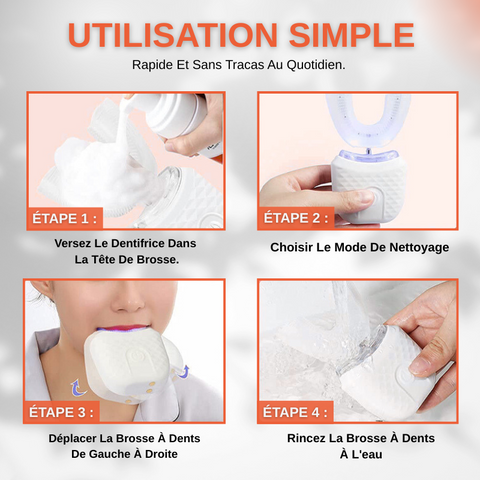 UTILISATION SIMPLE

Rapide Et Sans Tracas Au Quotidien.

ÉTAPE 1 :

Versez Le Dentifrice Dans La Tête De Brosse.

ÉTAPE 2 :

Choisir Le Mode De Nettoyage

ÉTAPE 3 :

Déplacer La Brosse À Dents De Gauche À Droite

ÉTAPE 4 :

Rincez La Brosse À Dents À L'eau